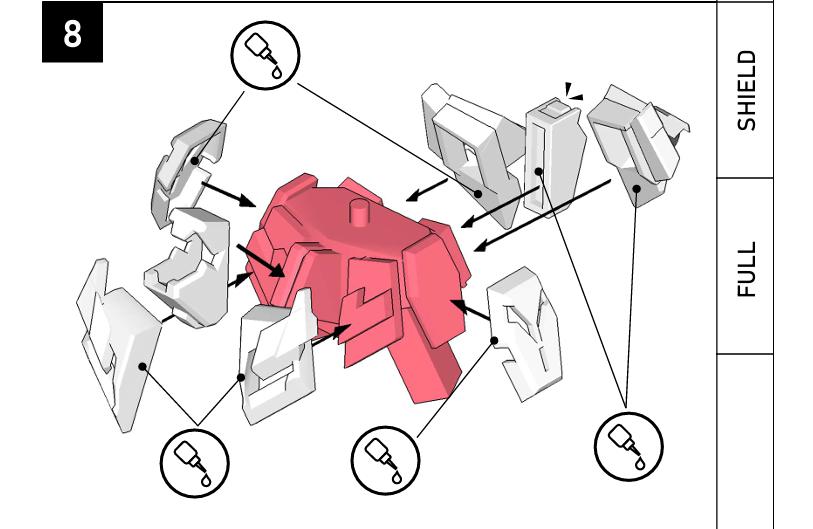 8

SHIELD

FULL